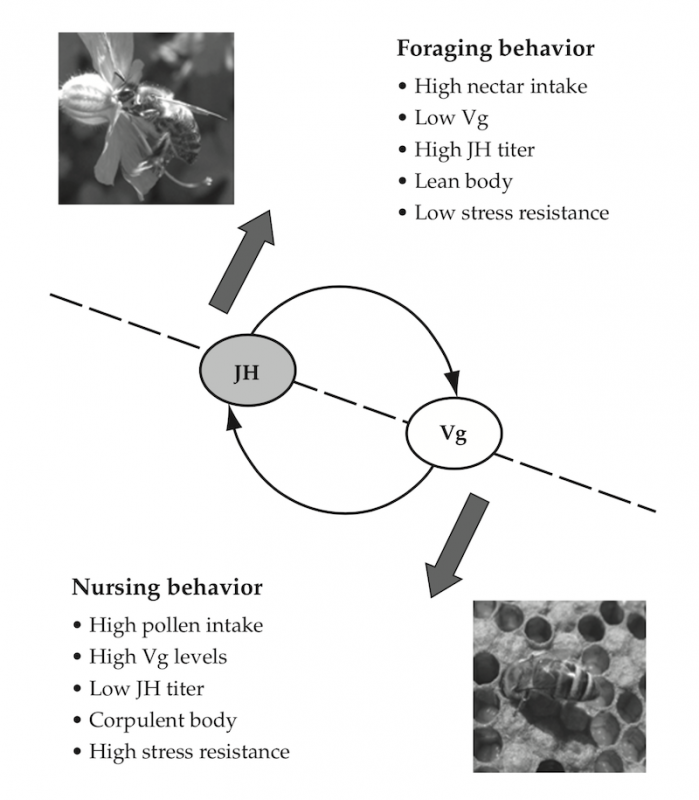 Foraging behavior
• High nectar intake
• Low Vg
• High JH titer
• Lean body
• Low stress resistance

JH

Vg

Nursing behavior
• High pollen intake
• High Vg levels
• Low JH titer
• Corpulent body
• High stress resistance